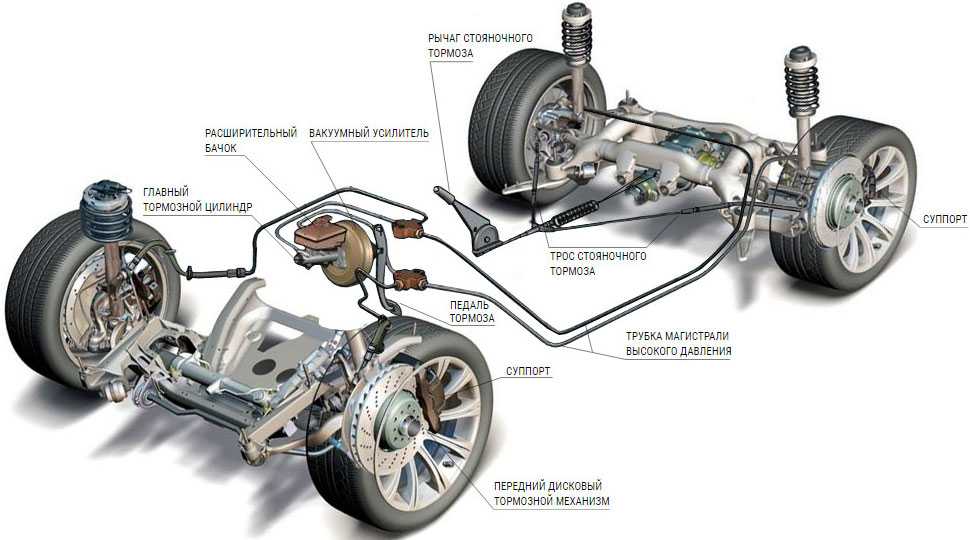 РЫЧАГ СТОЯНОЧНОГО ТОРМОЗА

РАСШИРИТЕЛЬНЫЙ БАЧОК

ВАКУУМНЫЙ УСИЛИТЕЛЬ

ГЛАВНЫЙ ТОРМОЗНОЙ ЦИЛИНДР

СУППОРТ

ТРОС СТОЯНОЧНОГО ТОРМОЗА

ПЕДАЛЬ ТОРМОЗА

ТРУБКА МАГИСТРАЛИ ВЫСОКОГО ДАВЛЕНИЯ

СУППОРТ

ПЕРЕДНИЙ ДИСКОВЫЙ ТОРМОЗНОЙ МЕХАНИЗМ