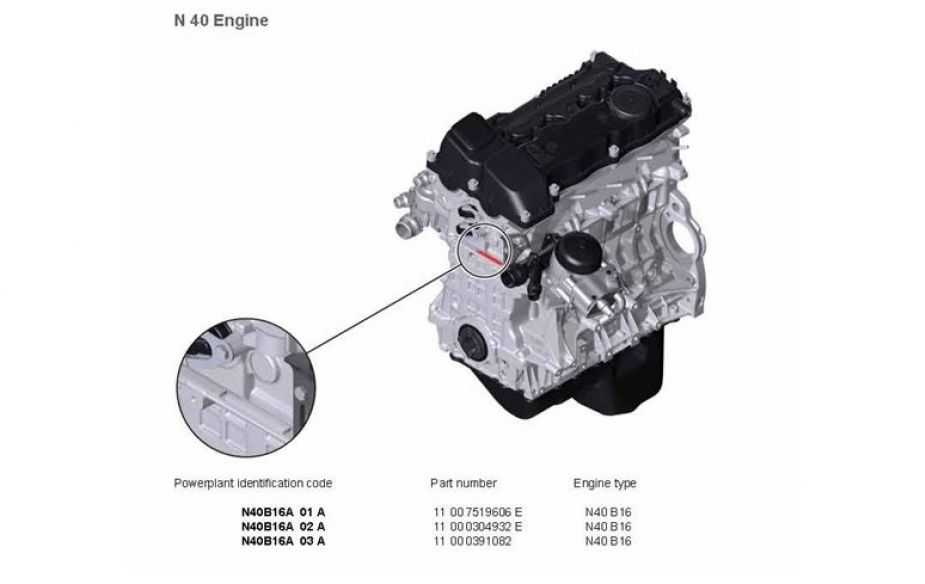 N 40 Engine

| Powerplant identification code | Part number | Engine type |
|---|---|---|
| N40B16A 01 A | 11 00 7519606 E | N40 B16 |
| N40B16A 02 A | 11 00 0304932 E | N40 B16 |
| N40B16A 03 A | 11 00 0391082 | N40 B16 |