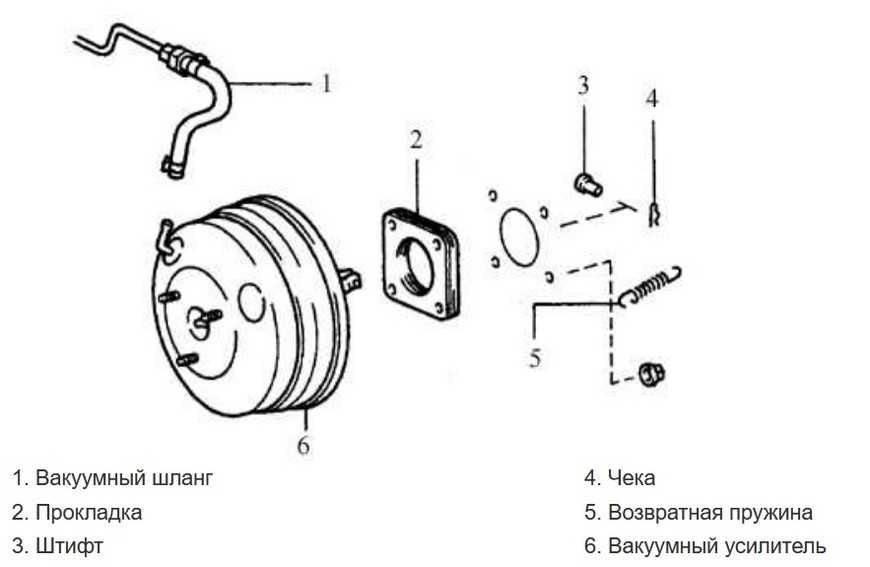 1
2
3
4
5
6

1. Вакуумный шланг
2. Прокладка
3. Штифт

4. Чека
5. Возвратная пружина
6. Вакуумный усилитель