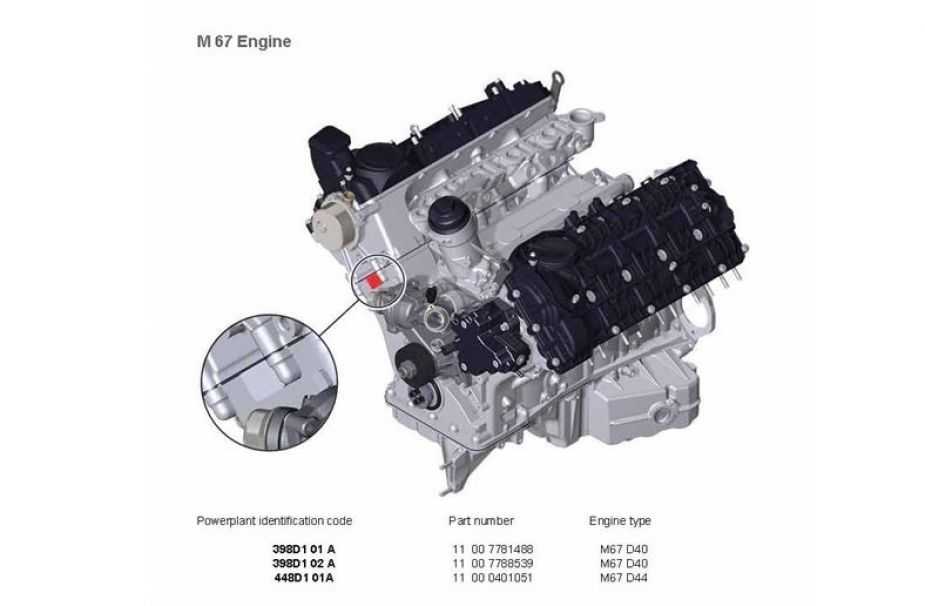 M 67 Engine

| Powerplant identification code | Part number | Engine type |
|---|---|---|
| 398D1 01 A | 11 00 7781488 | M67 D40 |
| 398D1 02 A | 11 00 7788539 | M67 D40 |
| 448D1 01A | 11 00 0401051 | M67 D44 |