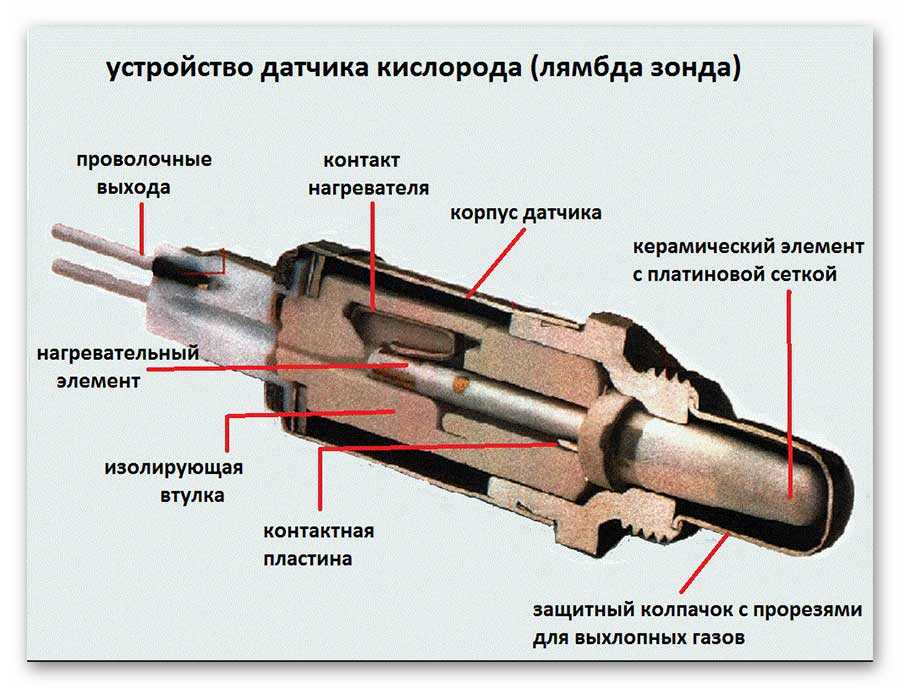 устройство датчика кислорода (лямбда зонда)

проволочные выхода

контакт нагревателя

корпус датчика

керамический элемент с платиновой сеткой

нагревательный элемент

изолирующая втулка

контактная пластина

защитный колпачок с прорезями для выхлопных газов